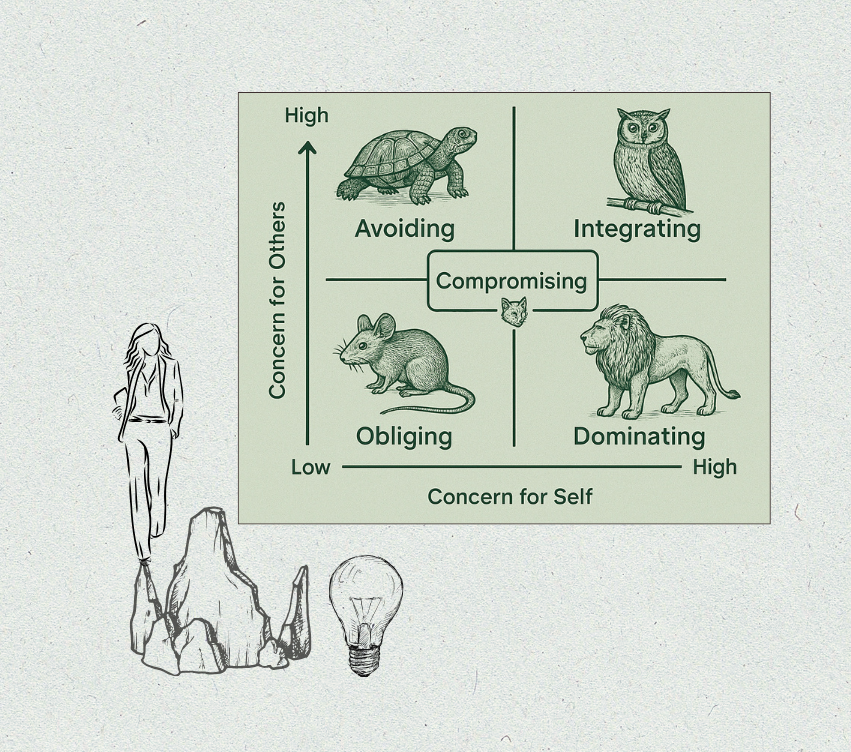 High

Concern for Others

Avoiding

Integrating

Compromising

Obliging

Dominating

Low

High

Concern for Self